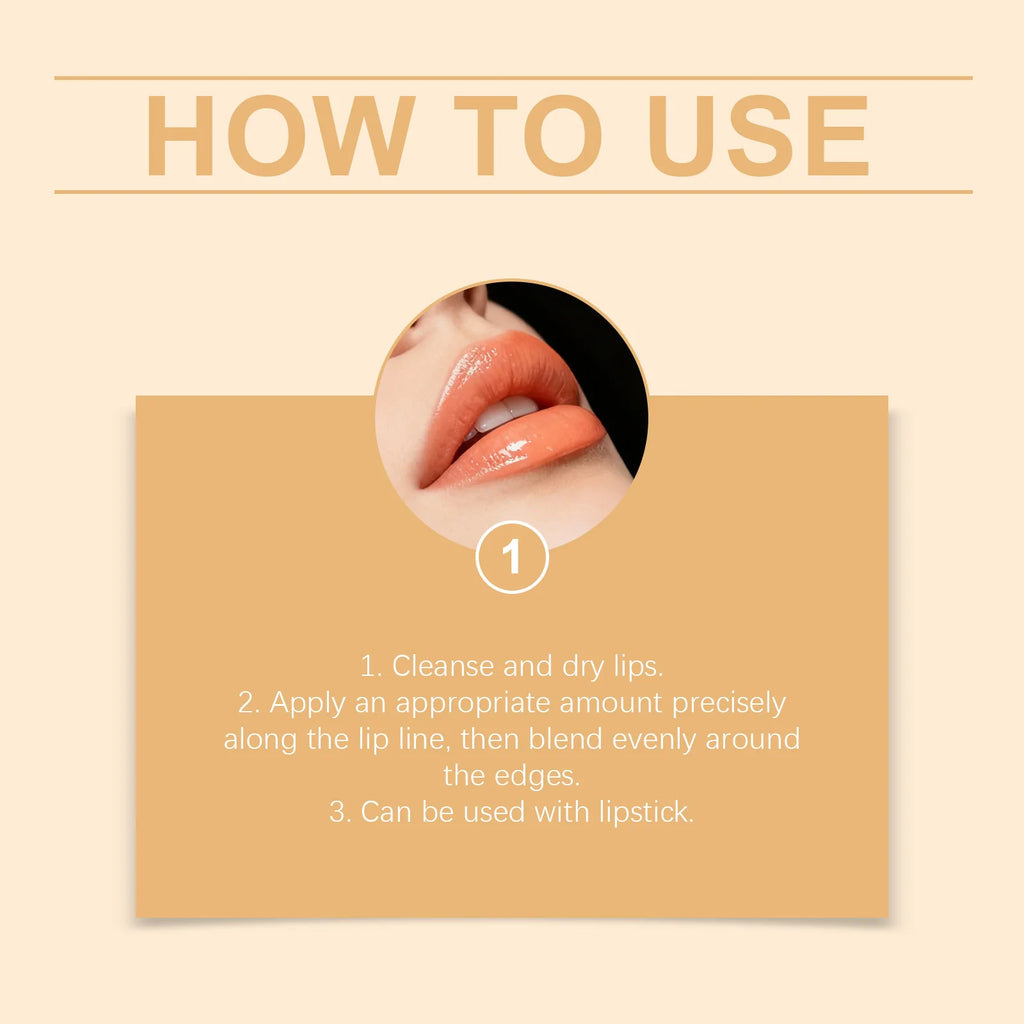 HOW TO USE

1

1. Cleanse and dry lips.
2. Apply an appropriate amount precisely along the lip line, then blend evenly around the edges.
3. Can be used with lipstick.