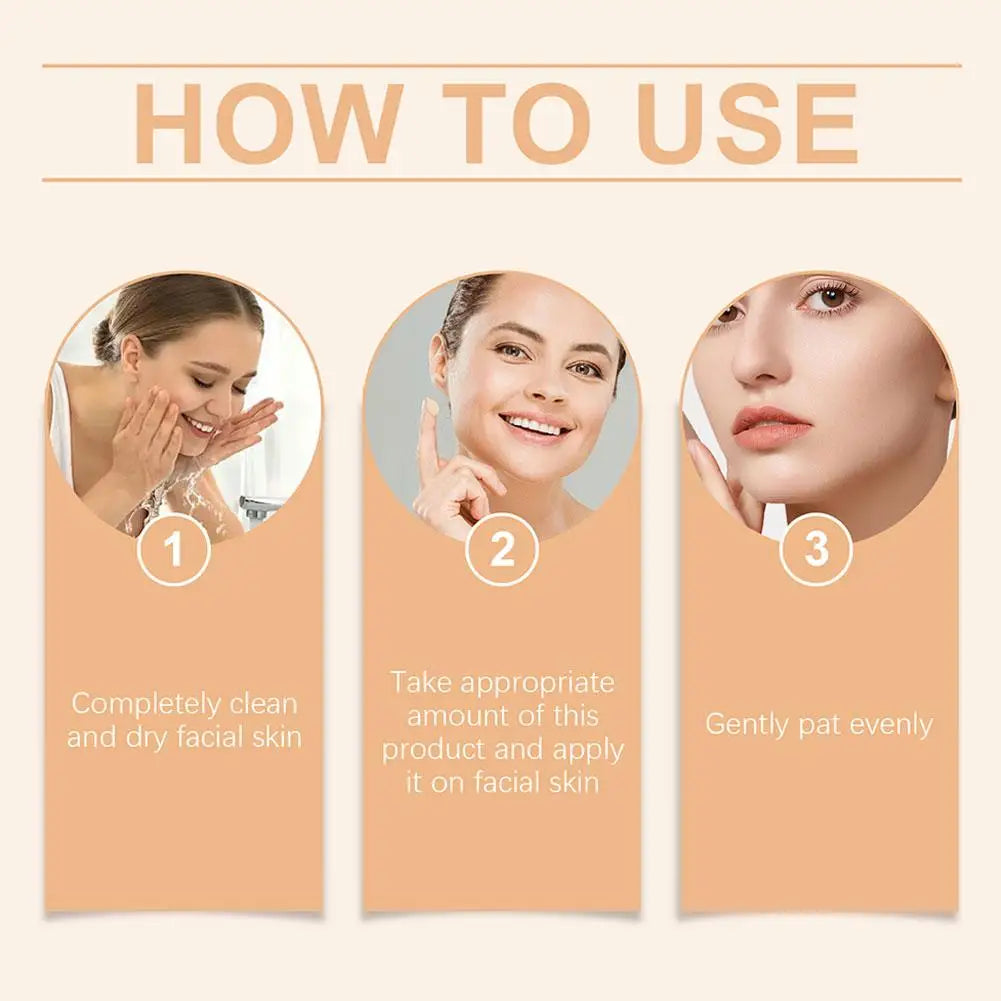 HOW TO USE

1

Completely clean and dry facial skin

2

Take appropriate amount of this product and apply it on facial skin

3

Gently pat evenly