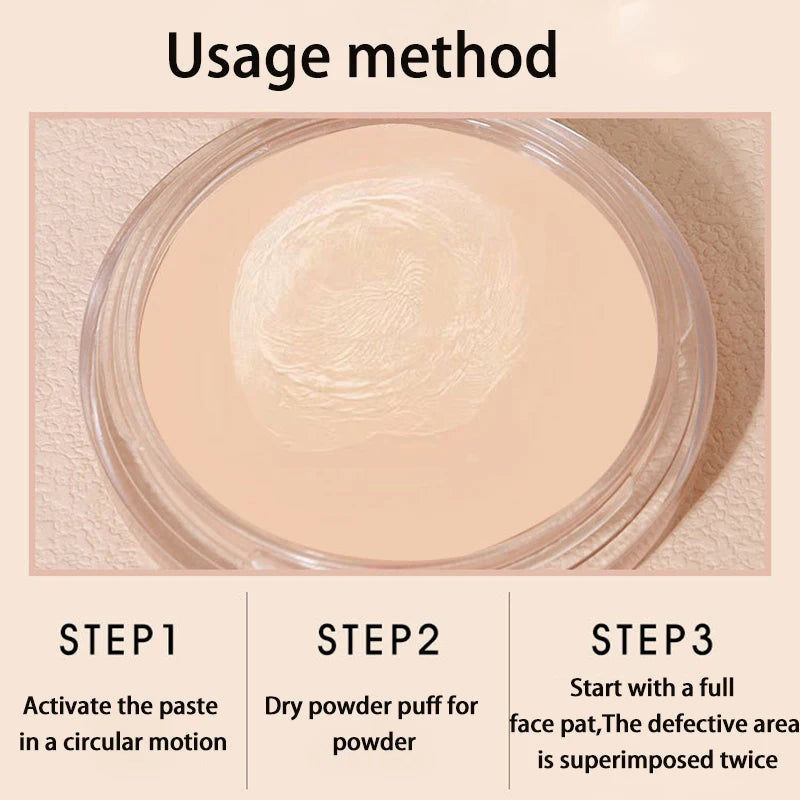 Usage method

STEP1
Activate the paste in a circular motion

STEP2
Dry powder puff for powder

STEP3
Start with a full face pat,The defective area is superimposed twice